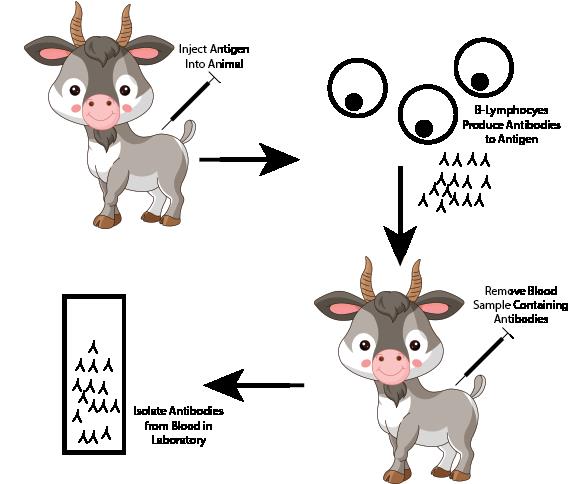 Inject Antigen Into Animal

B-Lymphocyes Produce Antibodies to Antigen

Remove Blood Sample Containing Antibodies

Isolate Antibodies from Blood in Laboratory